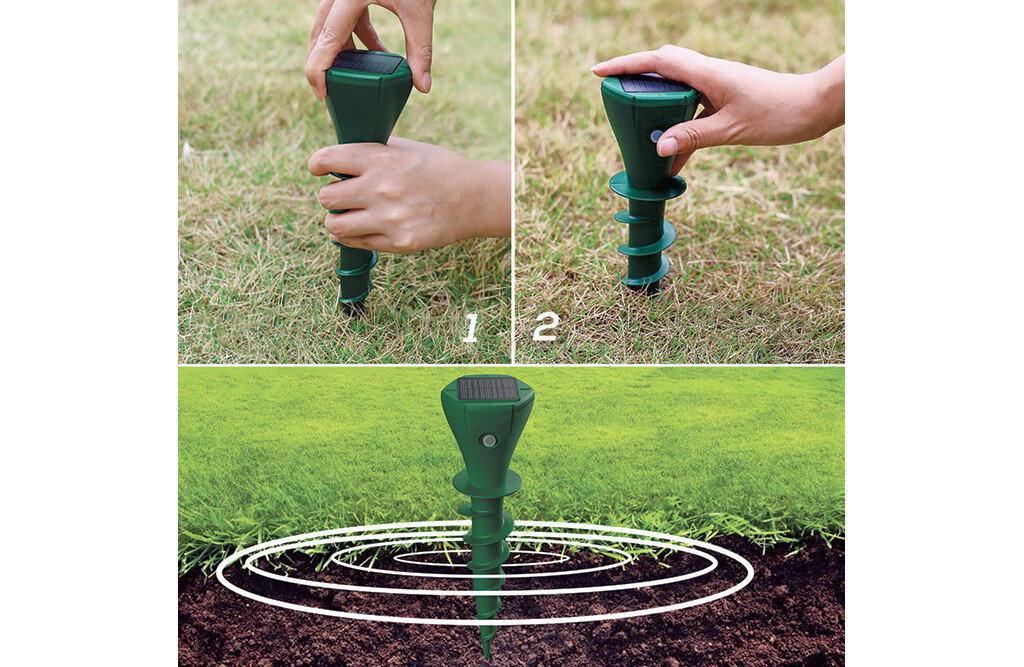 1
2