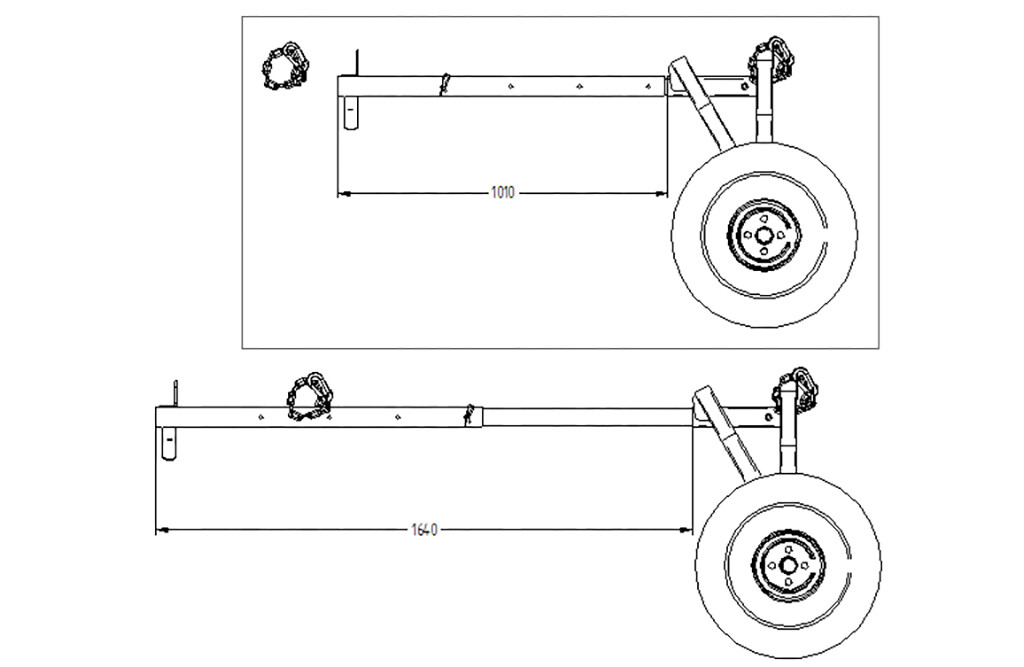 1010

1640